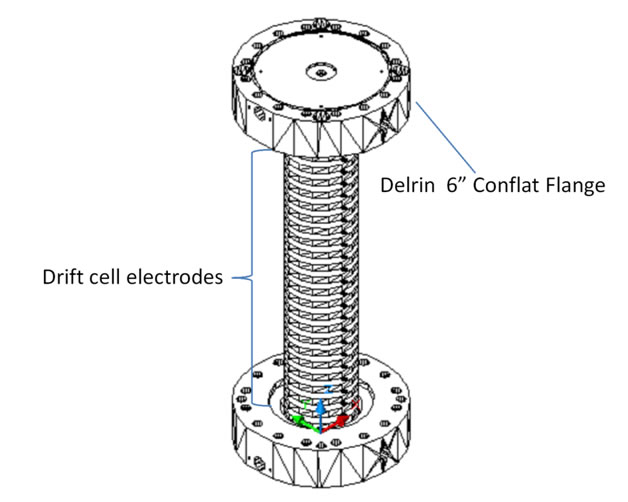 Delrin 6” Conflat Flange

Drift cell electrodes

Z
Y
X